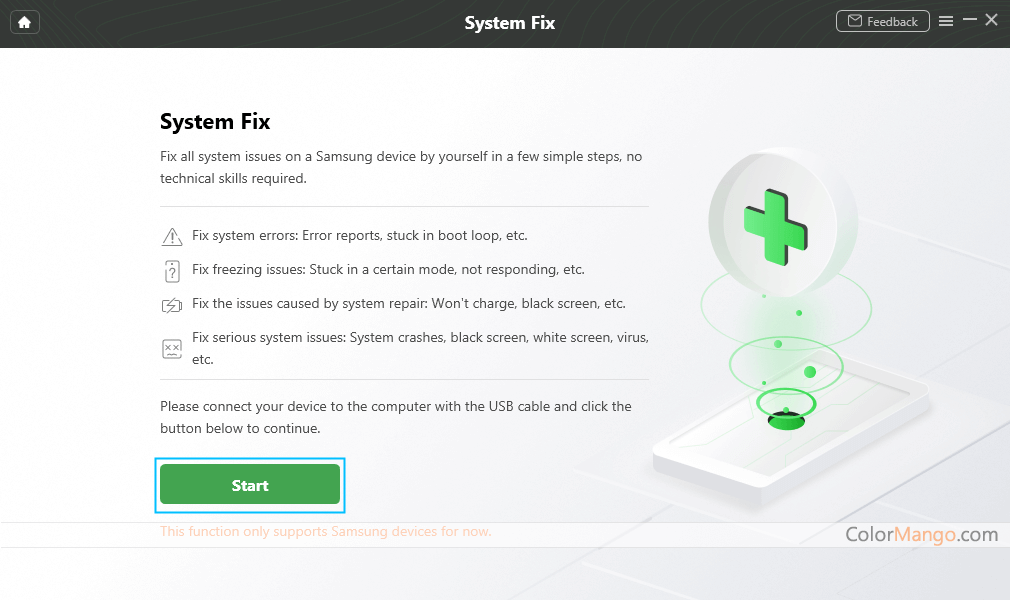 System Fix

Feedback

System Fix

Fix all system issues on a Samsung device by yourself in a few simple steps, no technical skills required.

Fix system errors: Error reports, stuck in boot loop, etc.

Fix freezing issues: Stuck in a certain mode, not responding, etc.

Fix the issues caused by system repair: Won't charge, black screen, etc.

Fix serious system issues: System crashes, black screen, white screen, virus, etc.

Please connect your device to the computer with the USB cable and click the button below to continue.

Start

This function only supports Samsung devices for now.

ColorMango.com