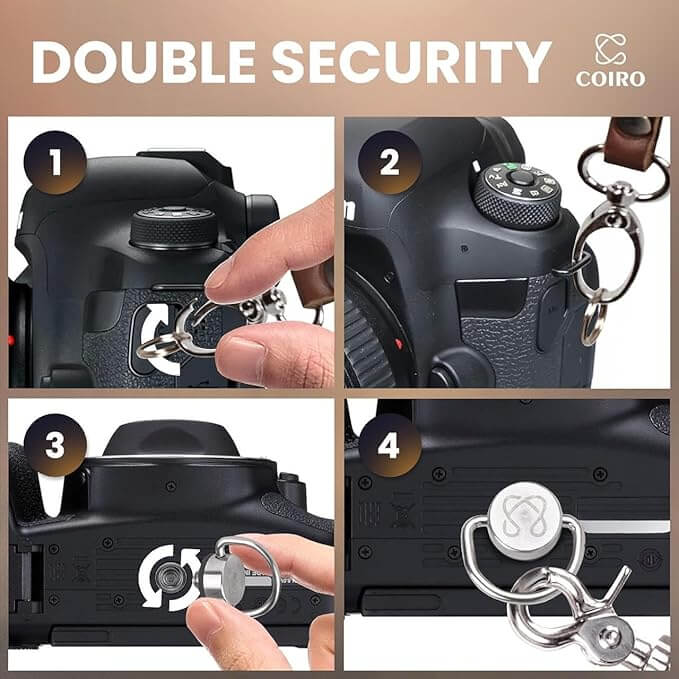 DOUBLE SECURITY
COIRO

1

2

3

4